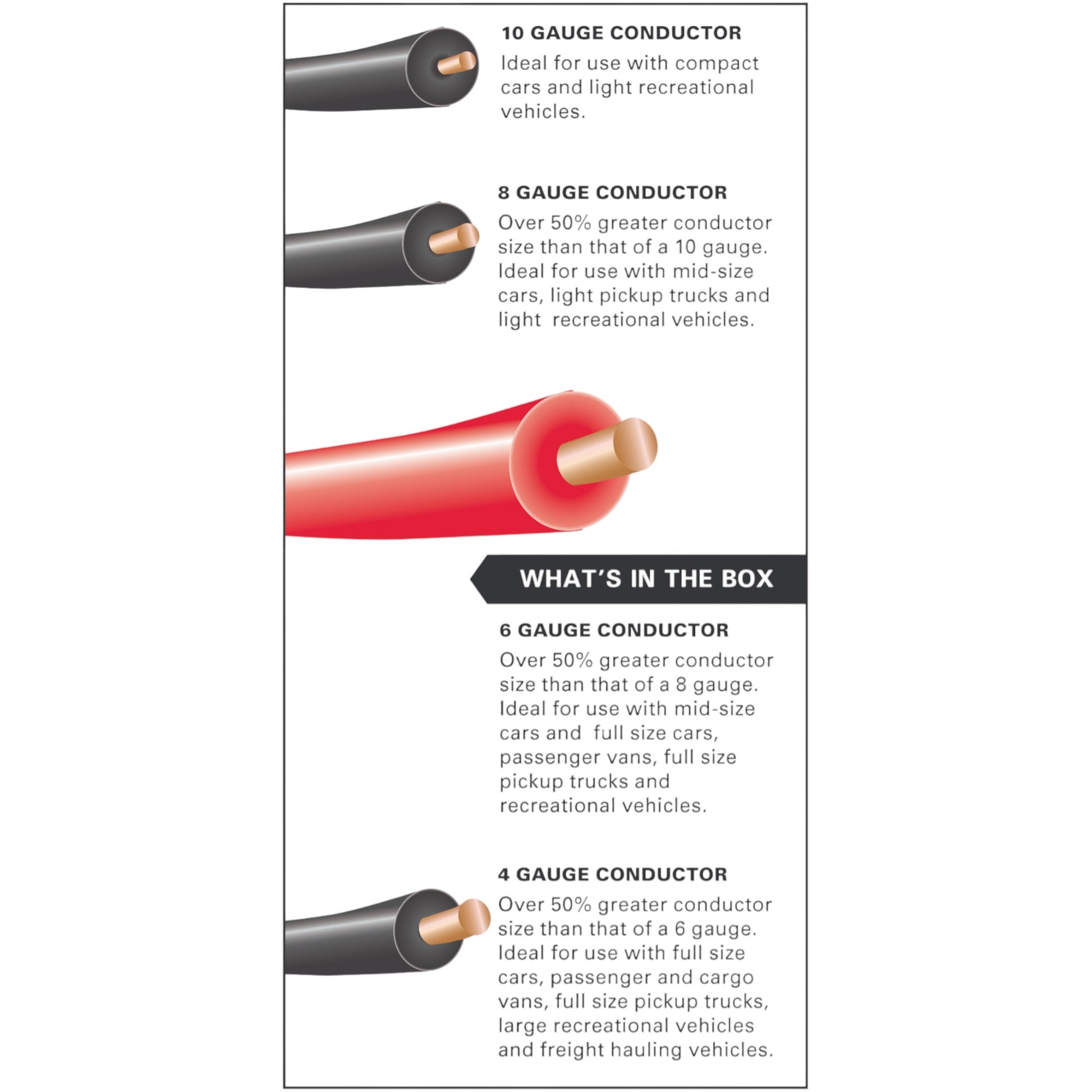 10 GAUGE CONDUCTOR
Ideal for use with compact cars and light recreational vehicles.

8 GAUGE CONDUCTOR
Over 50% greater conductor size than that of a 10 gauge. Ideal for use with mid-size cars, light pickup trucks and light recreational vehicles.

WHAT'S IN THE BOX

6 GAUGE CONDUCTOR
Over 50% greater conductor size than that of a 8 gauge. Ideal for use with mid-size cars and full size cars, passenger vans, full size pickup trucks and recreational vehicles.

4 GAUGE CONDUCTOR
Over 50% greater conductor size than that of a 6 gauge. Ideal for use with full size cars, passenger and cargo vans, full size pickup trucks, large recreational vehicles and freight hauling vehicles.